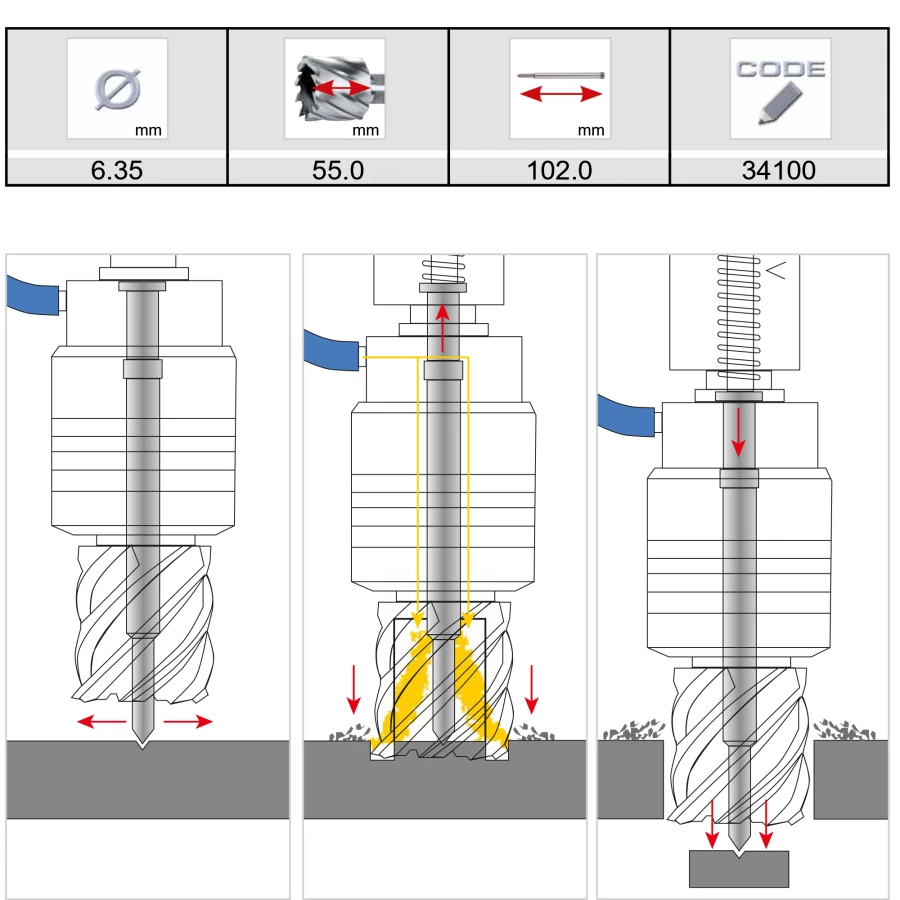 | Ø mm | mm | mm | CODE |
|---|---|---|---|
| 6.35 | 55.0 | 102.0 | 34100 |