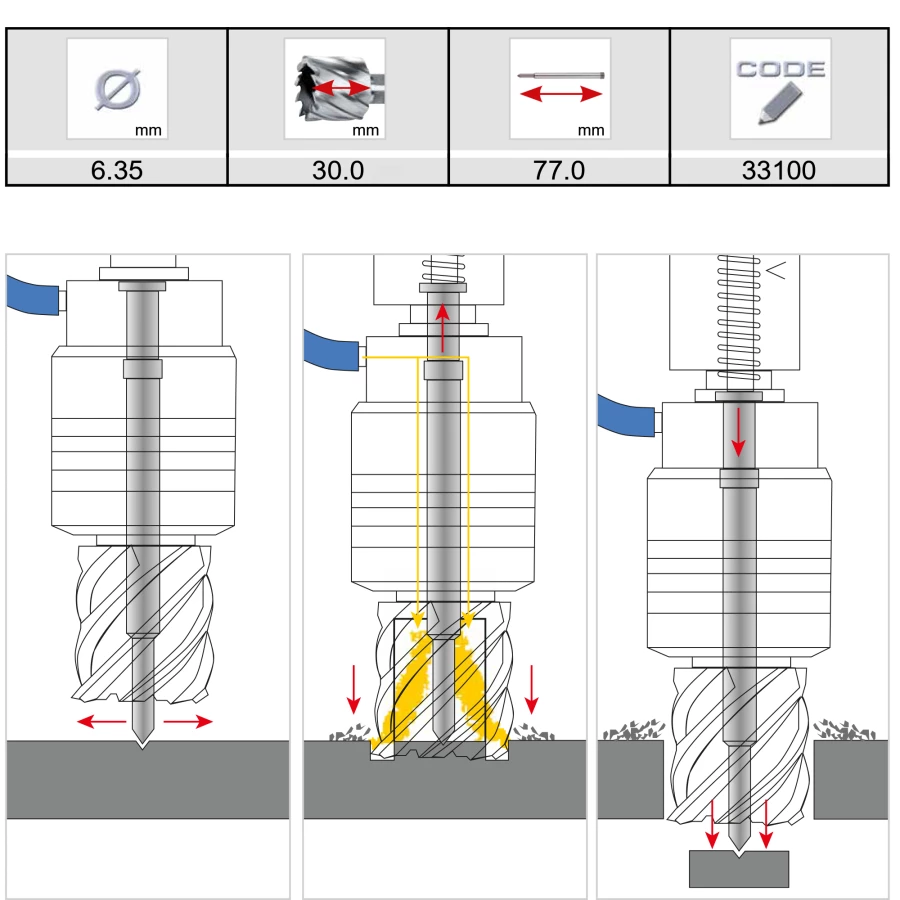 | Ø mm | mm | mm | CODE |
|---|---|---|---|
| 6.35 | 30.0 | 77.0 | 33100 |